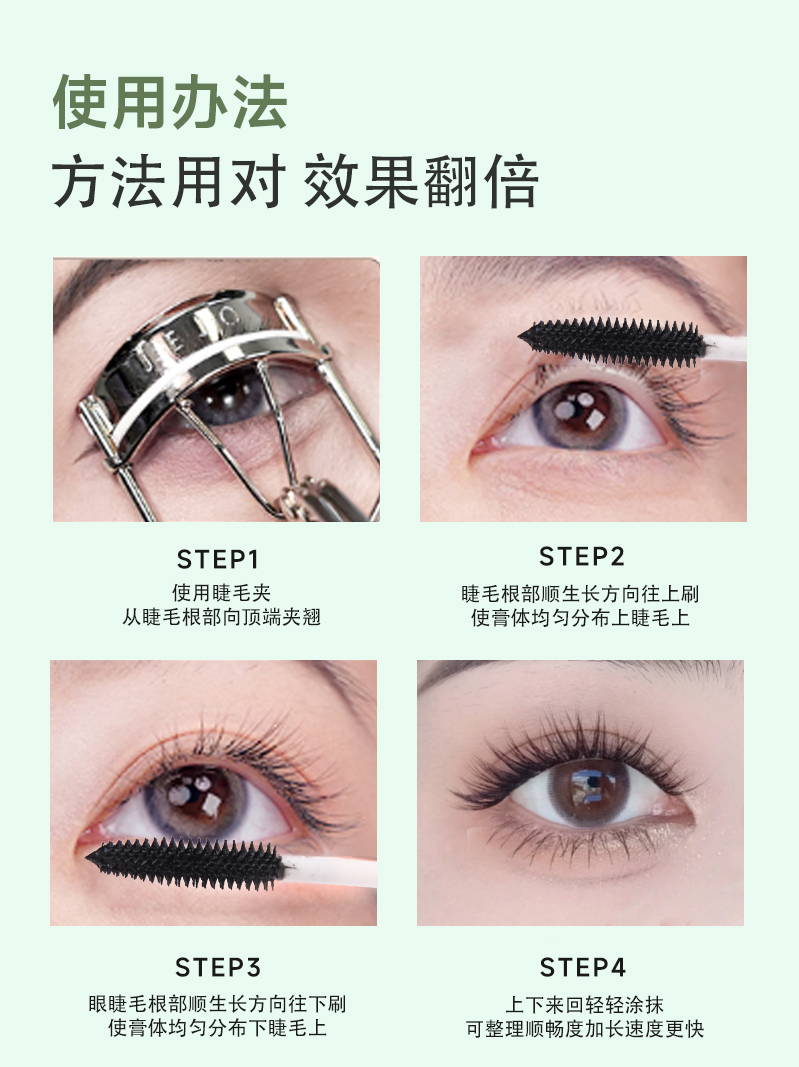 使用办法
方法用对 效果翻倍

STEP1
使用睫毛夹
从睫毛根部向顶端夹翘

STEP2
睫毛根部顺生长方向往上刷
使膏体均匀分布上睫毛上

STEP3
眼睫毛根部顺生长方向往下刷
使膏体均匀分布下睫毛上

STEP4
上下来回轻轻涂抹
可整理顺畅度加长速度更快