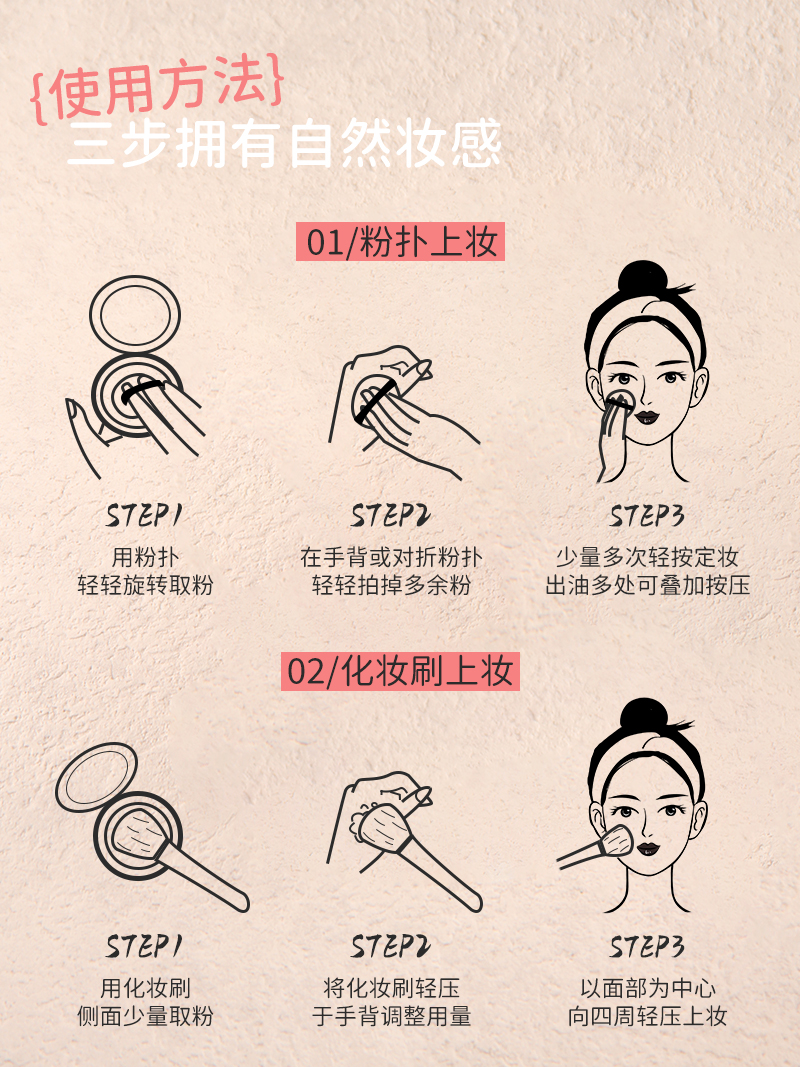 {使用方法}
三步拥有自然妆感

01/粉扑上妆

STEP1
用粉扑
轻轻旋转取粉

STEP2
在手背或对折粉扑
轻轻拍掉多余粉

STEP3
少量多次轻按定妆
出油多处可叠加按压

02/化妆刷上妆

STEP1
用化妆刷
侧面少量取粉

STEP2
将化妆刷轻压
于手背调整用量

STEP3
以面部为中心
向四周轻压上妆