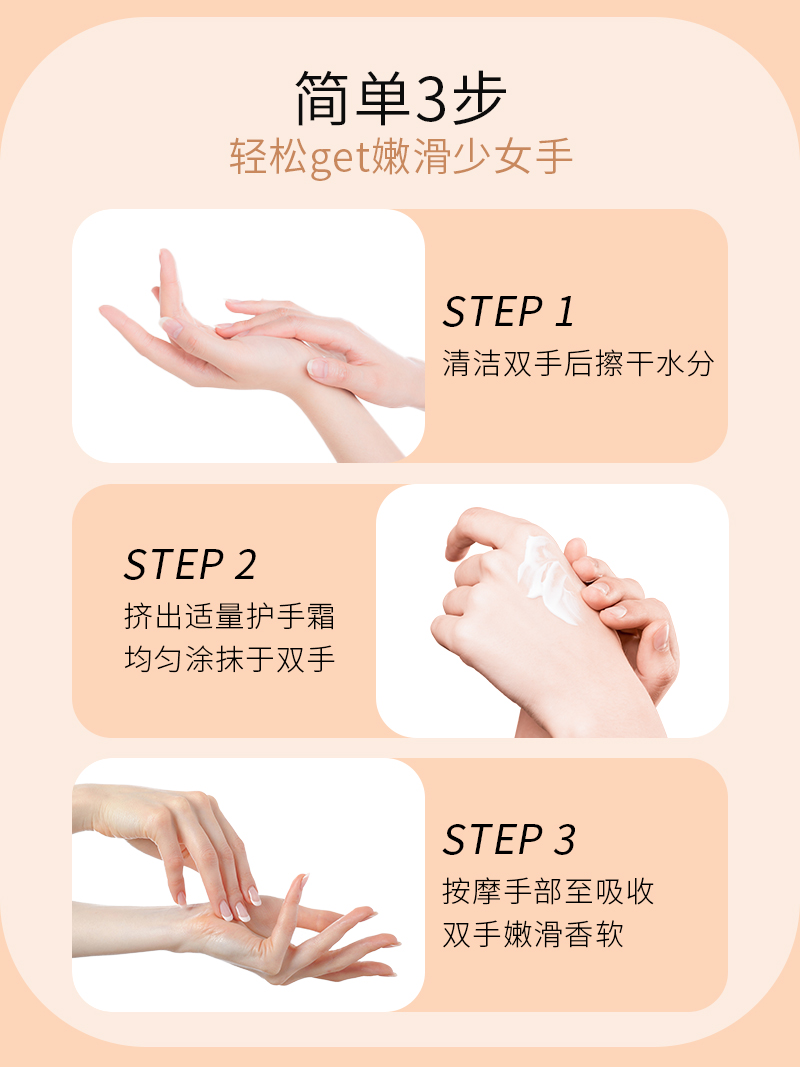 简单3步
轻松get嫩滑少女手

STEP 1
清洁双手后擦干水分

STEP 2
挤出适量护手霜
均匀涂抹于双手

STEP 3
按摩手部至吸收
双手嫩滑香软