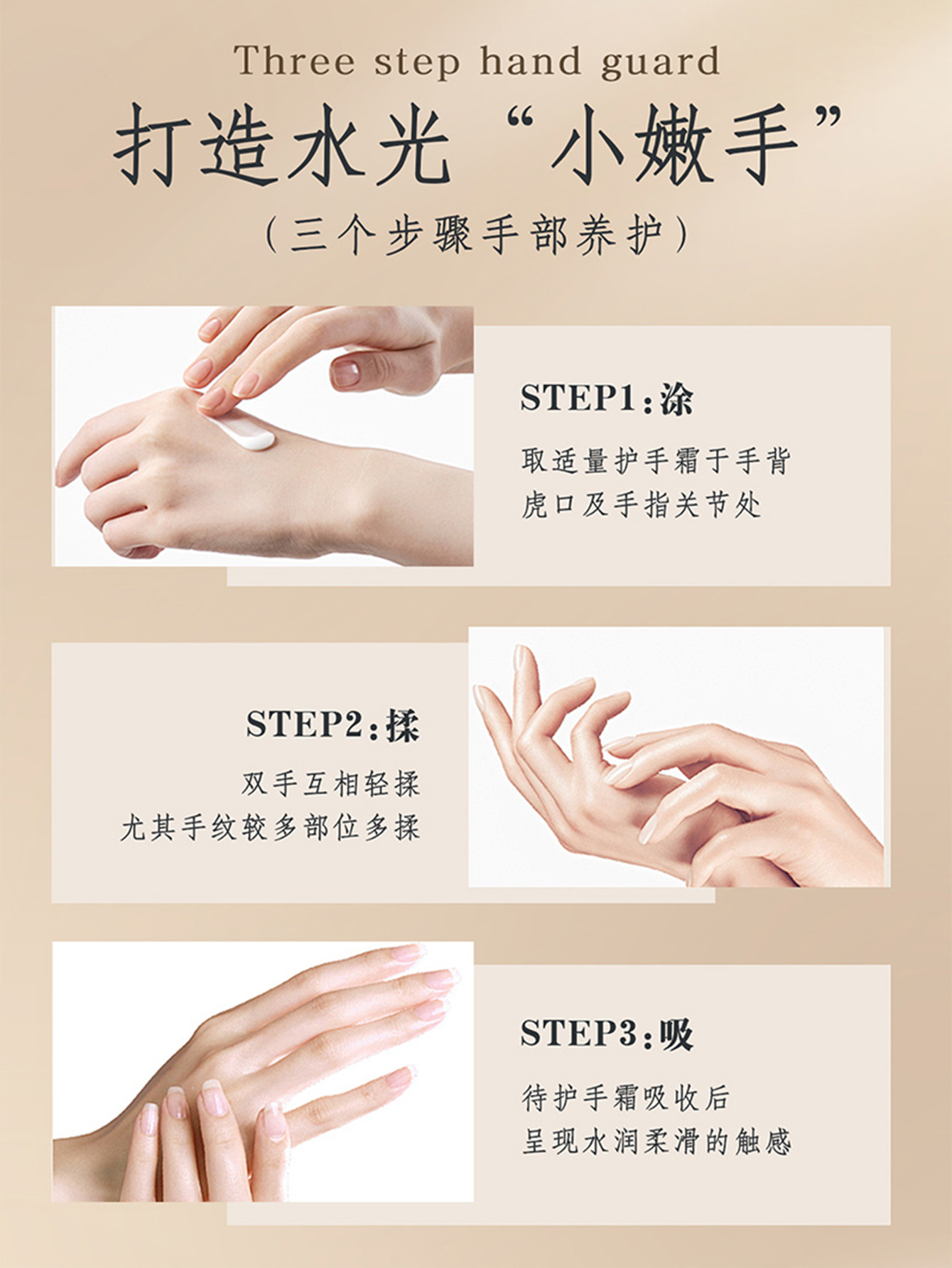 Three step hand guard

打造水光“小嫩手”

（三个步骤手部养护）

STEP1：涂

取适量护手霜于手背
虎口及手指关节处

STEP2：揉

双手互相轻揉
尤其手纹较多部位多揉

STEP3：吸

待护手霜吸收后
呈现水润柔滑的触感