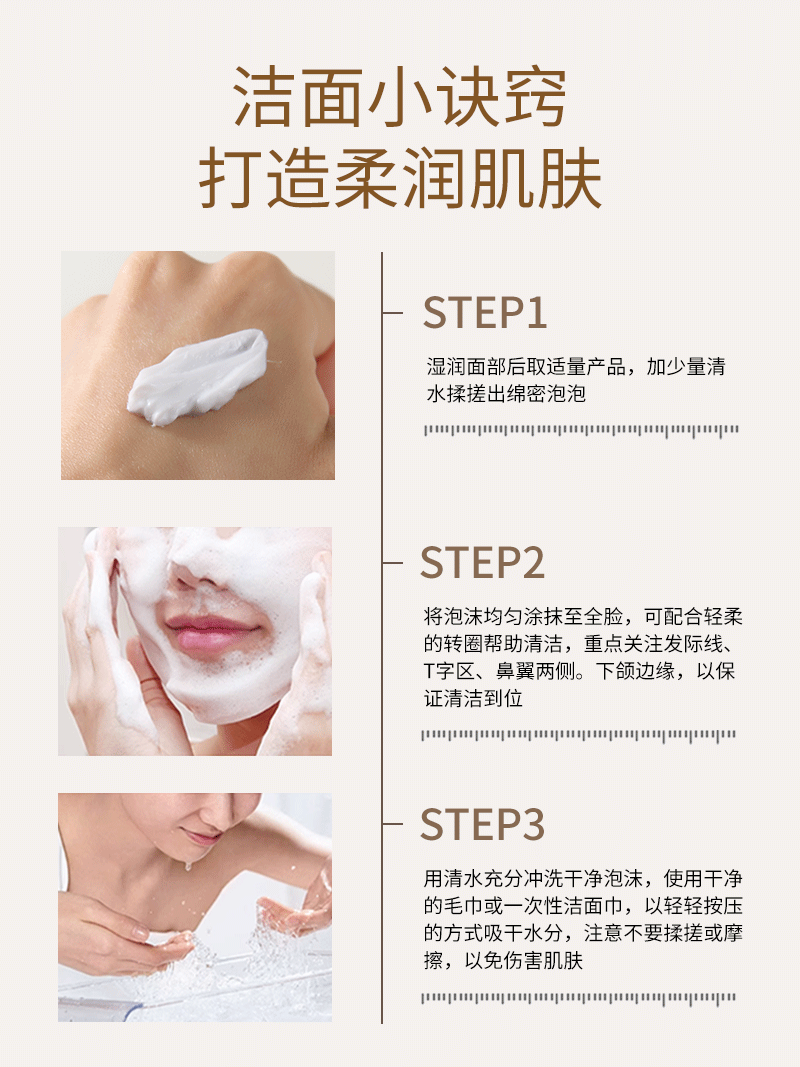 洁面小诀窍
打造柔润肌肤

STEP1

湿润面部后取适量产品，加少量清水揉搓出绵密泡泡

STEP2

将泡沫均匀涂抹至全脸，可配合轻柔的转圈帮助清洁，重点关注发际线、T字区、鼻翼两侧。下颌边缘，以保证清洁到位

STEP3

用清水充分冲洗干净泡沫，使用干净的毛巾或一次性洁面巾，以轻轻按压的方式吸干水分，注意不要揉搓或摩擦，以免伤害肌肤